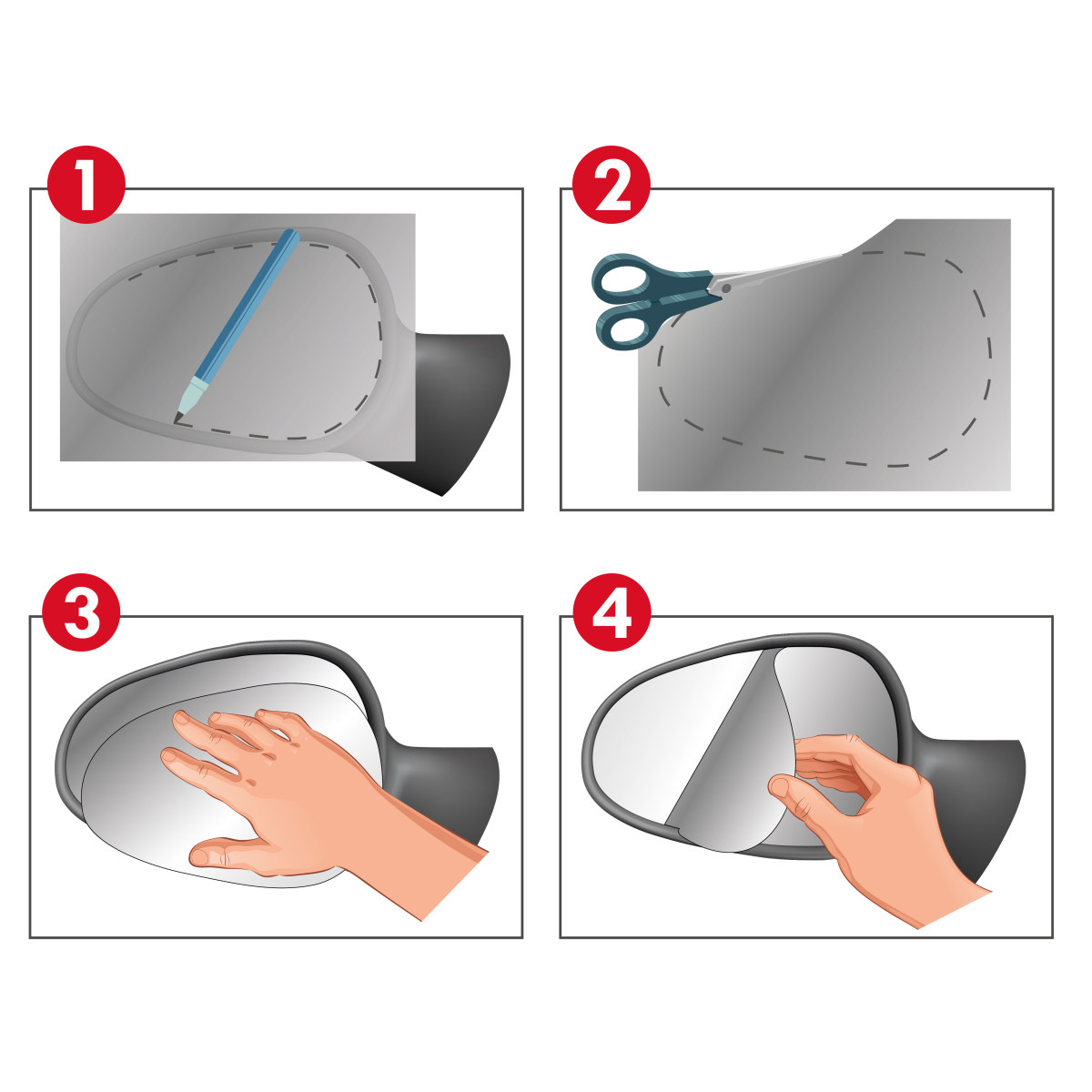 1

2

3

4