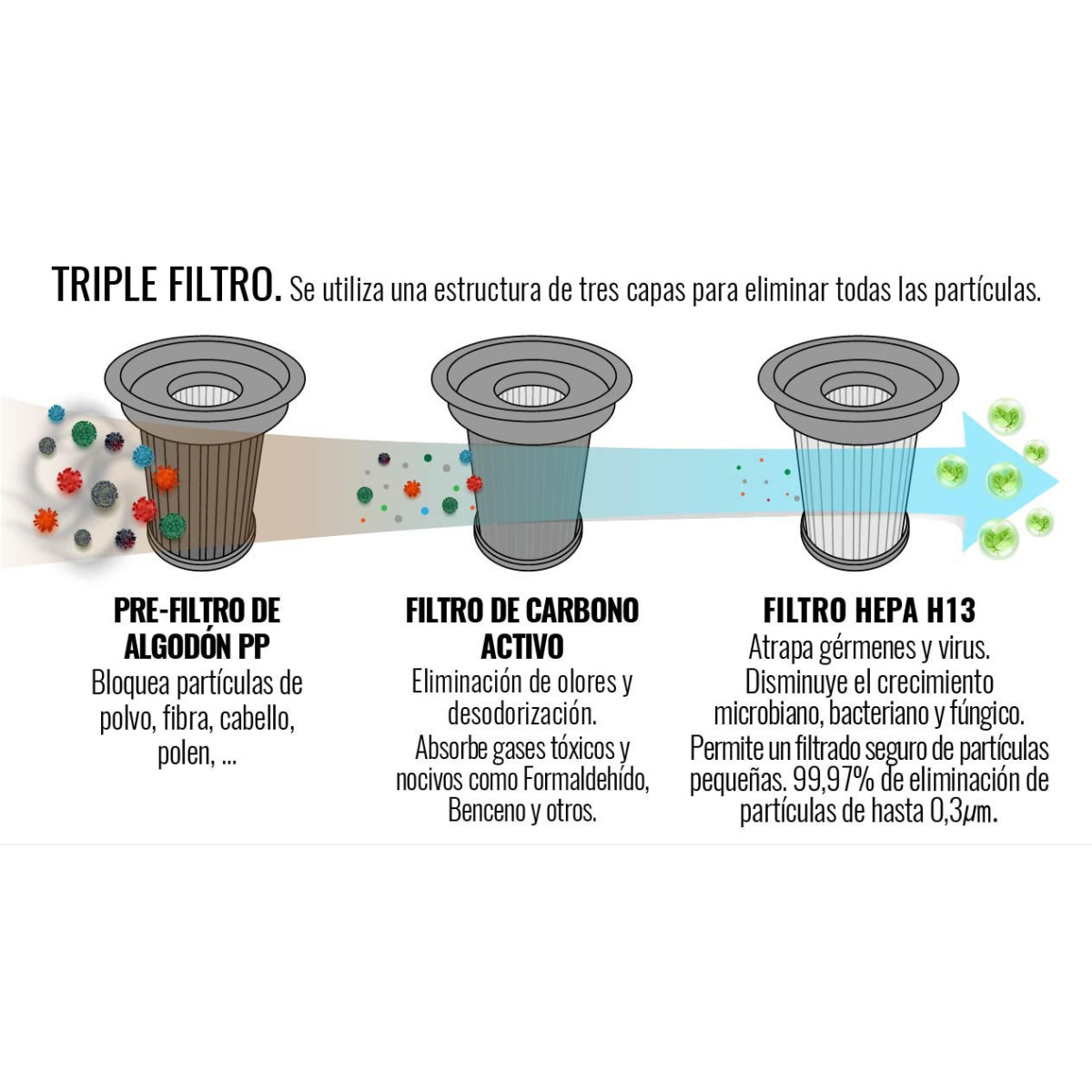 TRIPLE FILTRO. Se utiliza una estructura de tres capas para eliminar todas las partículas.

PRE-FILTRO DE ALGODÓN PP
Bloquea partículas de polvo, fibra, cabello, polen, ...

FILTRO DE CARBONO ACTIVO
Eliminación de olores y desodorización.
Absorbe gases tóxicos y nocivos como Formaldehído, Benceno y otros.

FILTRO HEPA H13
Atrapa gérmenes y virus.
Disminuye el crecimiento microbiano, bacteriano y fúngico.
Permite un filtrado seguro de partículas pequeñas. 99,97% de eliminación de partículas de hasta 0,3$\mu$m.