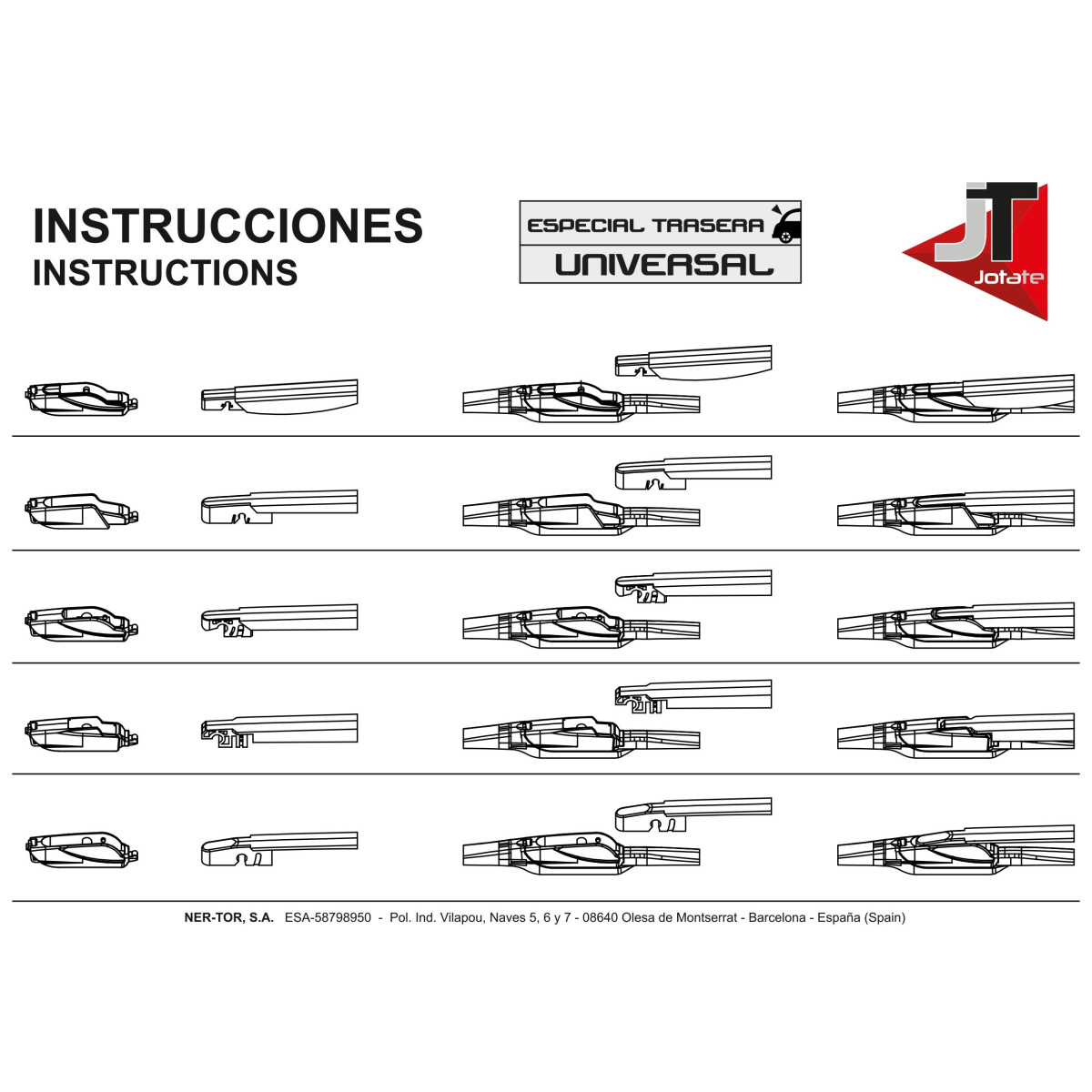 INSTRUCCIONES
INSTRUCTIONS

ESPECIAL TRASERA
UNIVERSAL

JT
Jotate

NER-TOR, S.A. ESA-58798950 - Pol. Ind. Vilapou, Naves 5, 6 y 7 - 08640 Olesa de Montserrat - Barcelona - España (Spain)