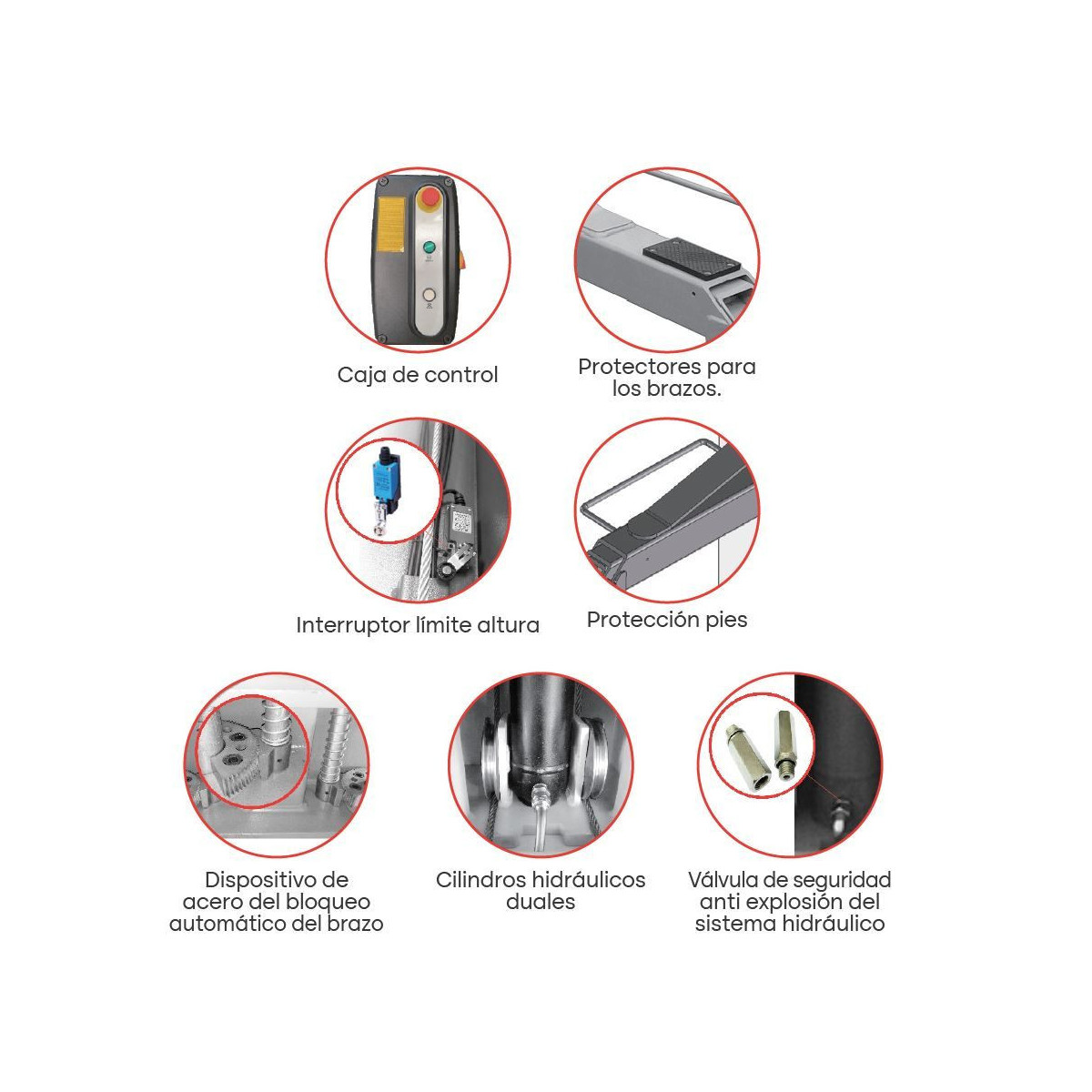 Caja de control

Protectores para los brazos.

Interruptor límite altura

Protección pies

Dispositivo de acero del bloqueo automático del brazo

Cilindros hidráulicos duales

Válvula de seguridad anti explosión del sistema hidráulico