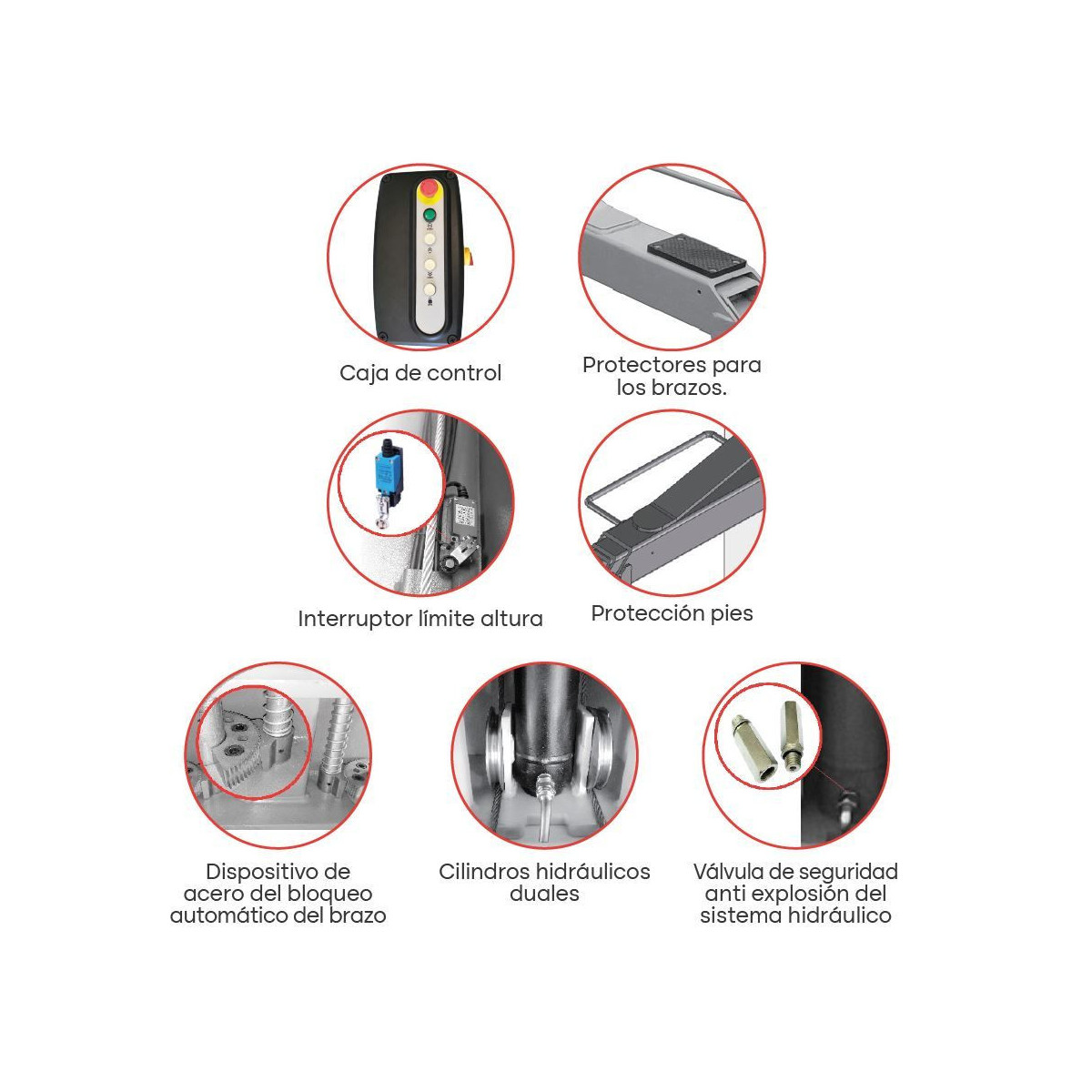 Caja de control

Protectores para los brazos.

Interruptor límite altura

Protección pies

Dispositivo de acero del bloqueo automático del brazo

Cilindros hidráulicos duales

Válvula de seguridad anti explosión del sistema hidráulico