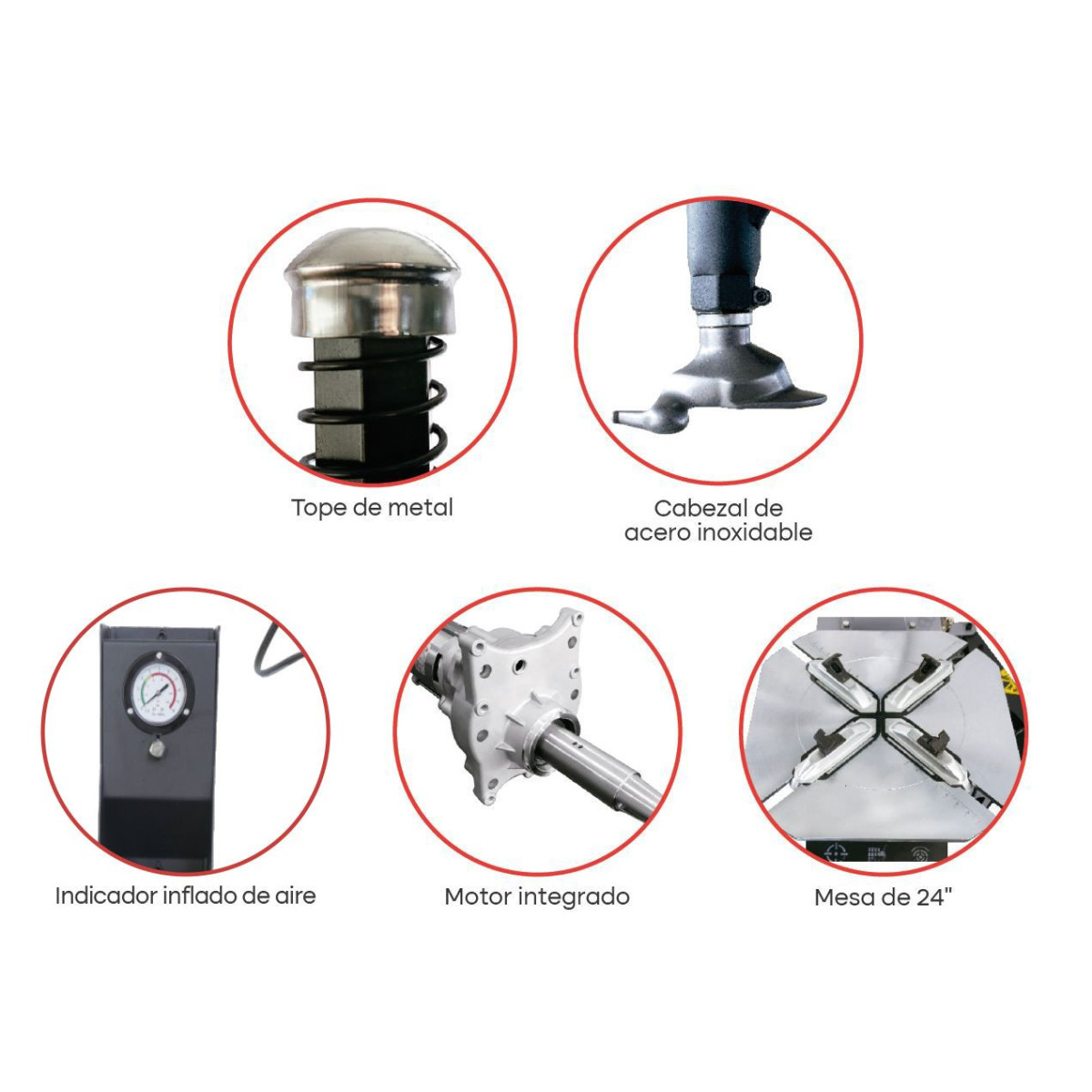 Tope de metal

Cabezal de
acero inoxidable

Indicador inflado de aire

Motor integrado

Mesa de 24"