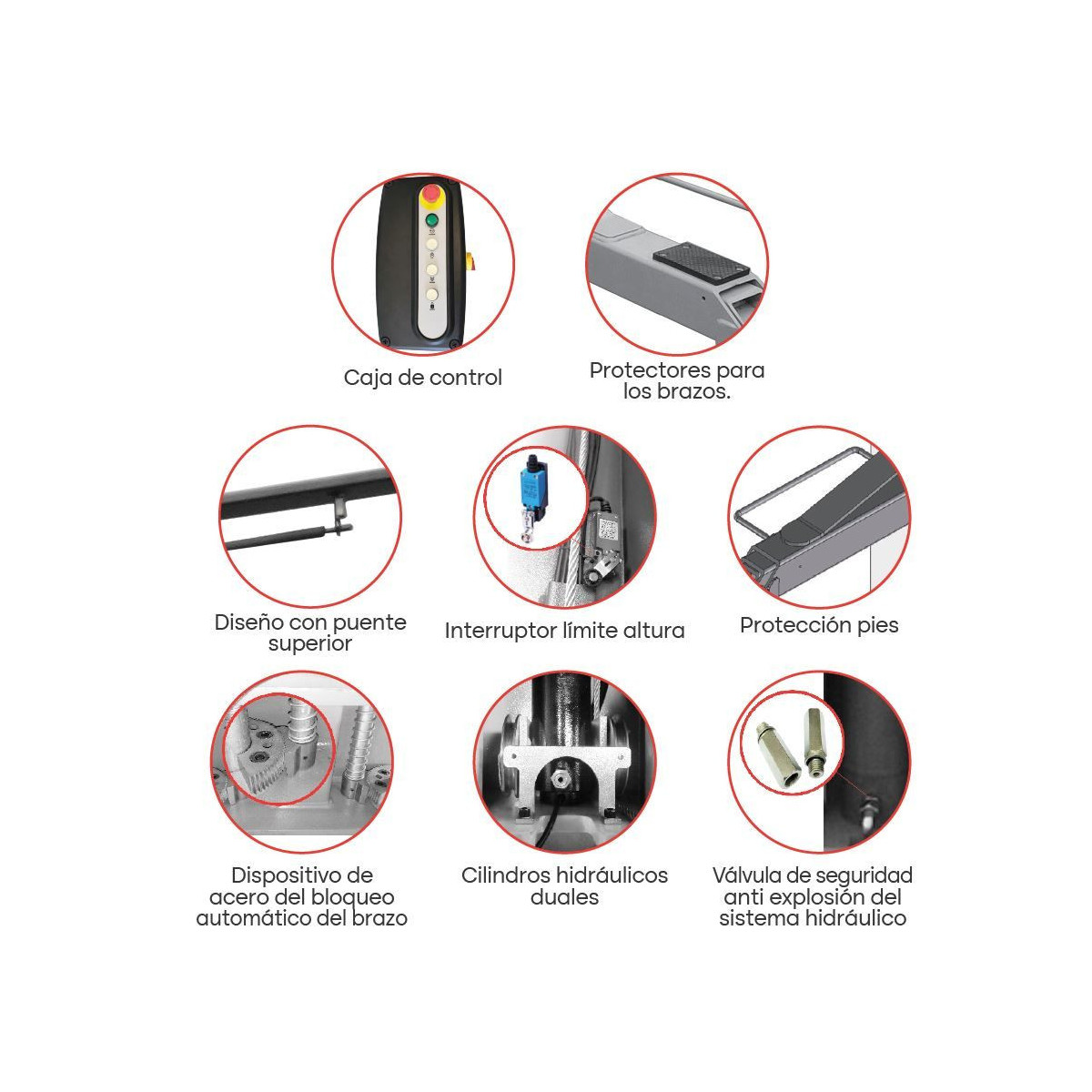 Caja de control

Protectores para los brazos.

Diseño con puente superior

Interruptor límite altura

Protección pies

Dispositivo de acero del bloqueo automático del brazo

Cilindros hidráulicos duales

Válvula de seguridad anti explosión del sistema hidráulico