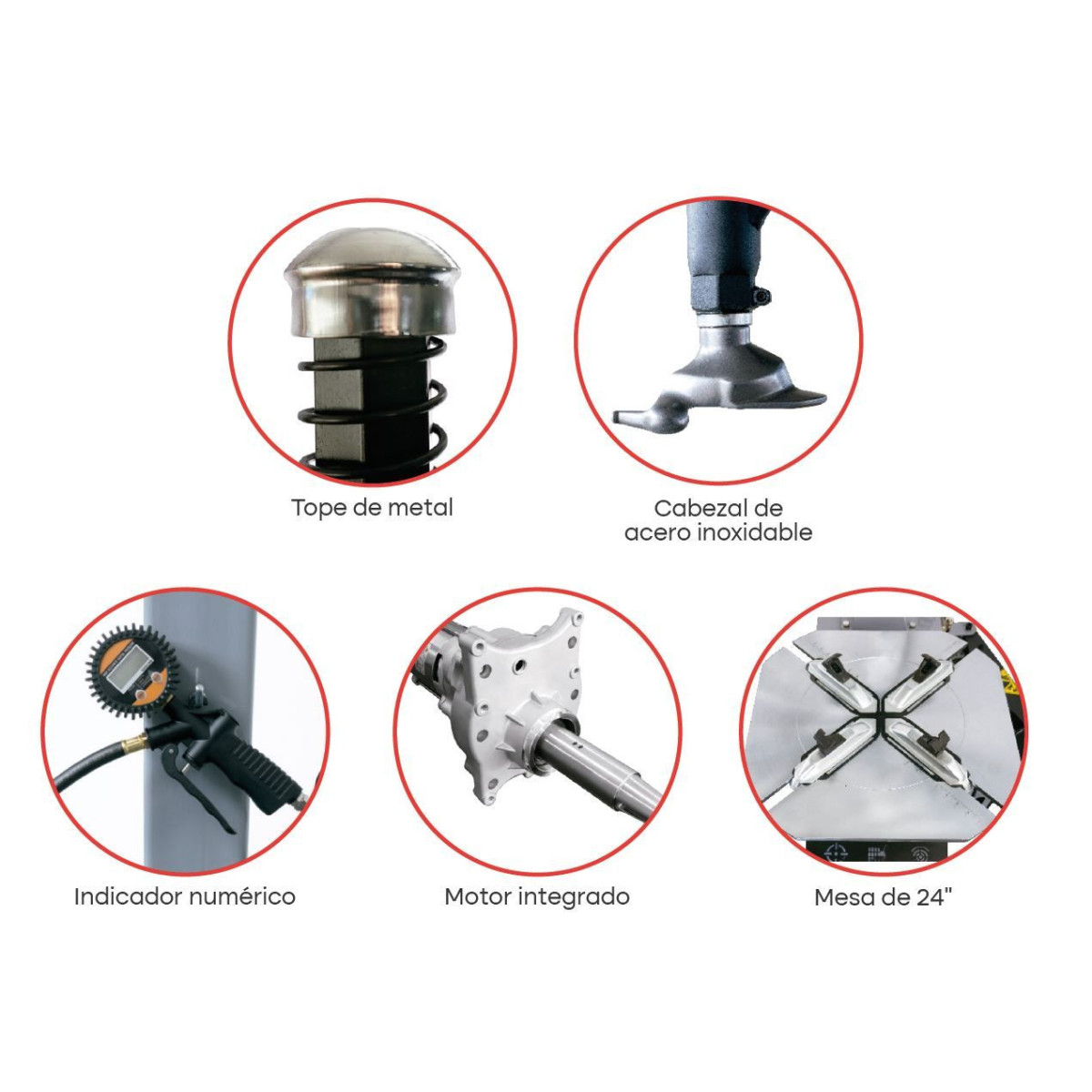 Tope de metal

Cabezal de acero inoxidable

Indicador numérico

Motor integrado

Mesa de 24"